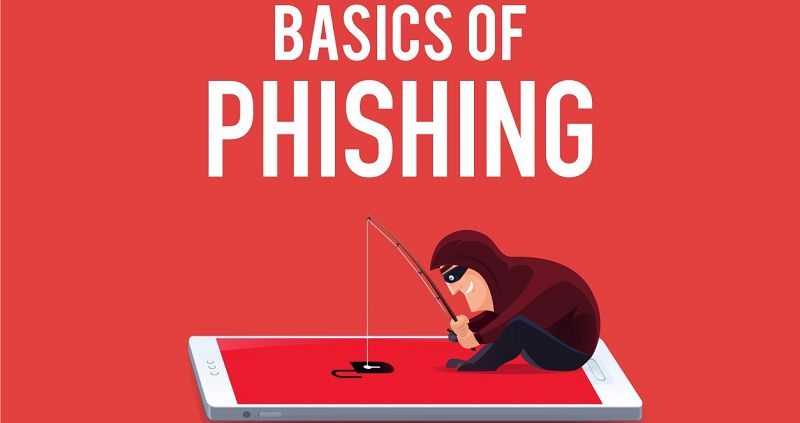 BASICS OF
PHISHING